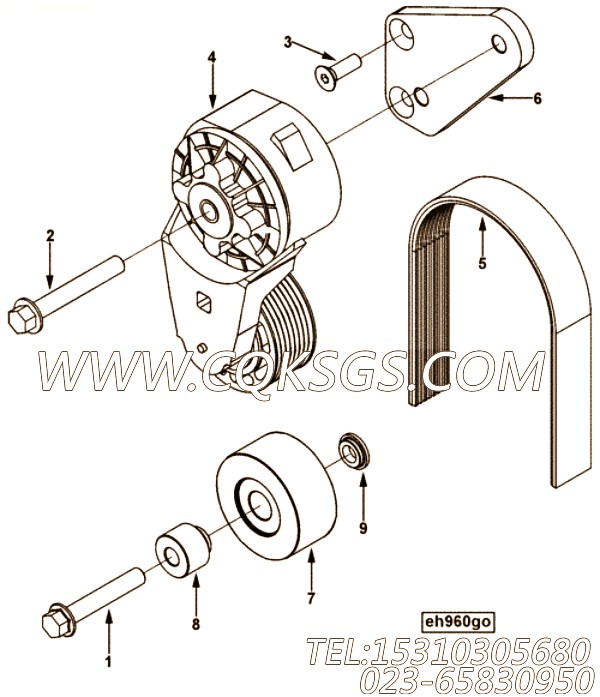 3
4
6
2
5
WWW.CQKSGS.COM
9
7
8
1
eh960go
TEL:15310305680
023-65830950