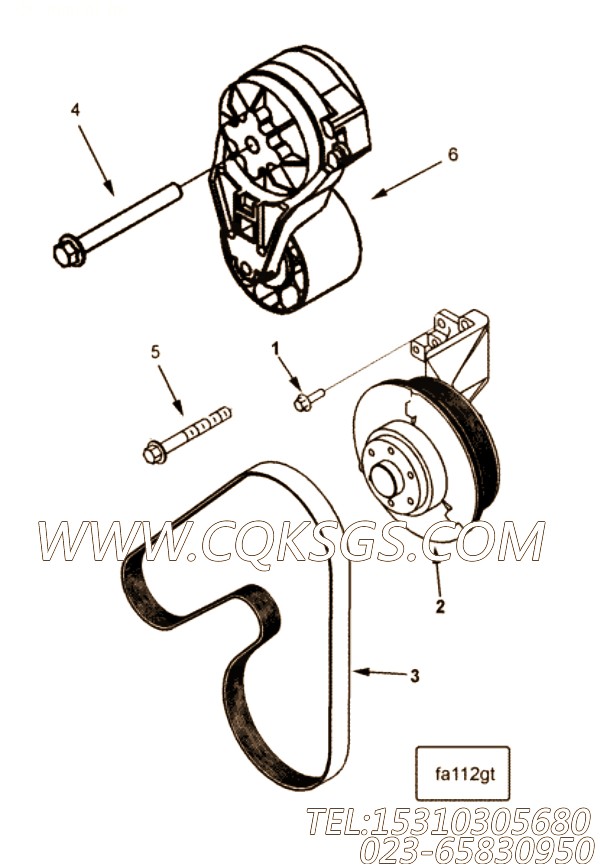 4

6

5

1

WWW.CQKSGS.COM

2

3

fa112gt

TEL:15310305680
023-65830950