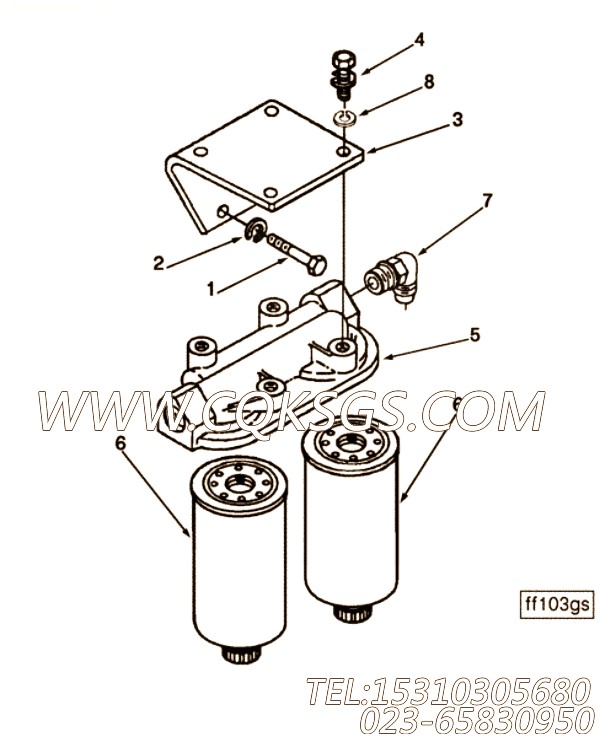 4
8
3
7
2
1
5
WWW.CQKSGS.COM
6
6
ff103gs
TEL:15310305680
023-65830950