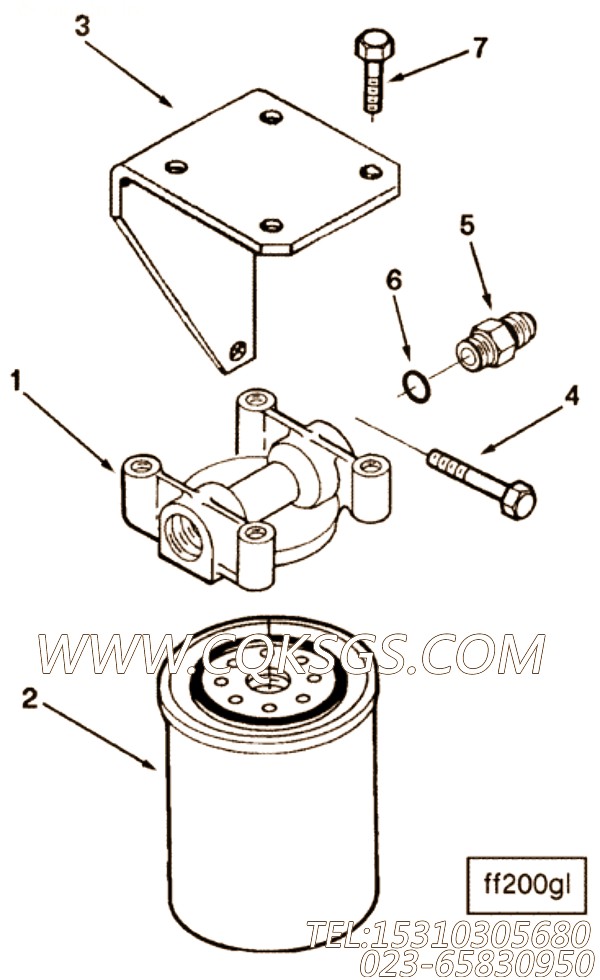 3

7

5

6

1

4

WWW.CQKSGS.COM

2

ff200gl

TEL:15310305680
023-65830950