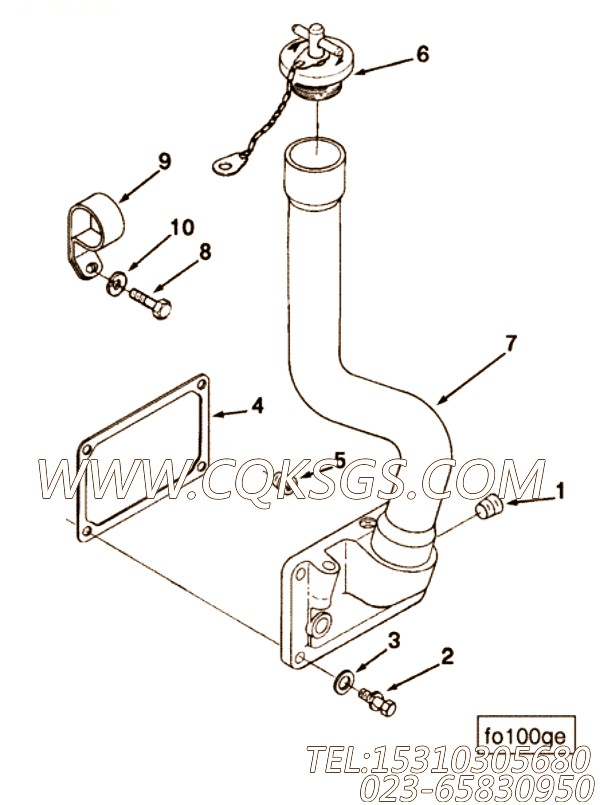 6

9

10

8

7

4

5

WWW.CQKSGS.COM

1

3

2

fo100ge

TEL:15310305680
023-65830950