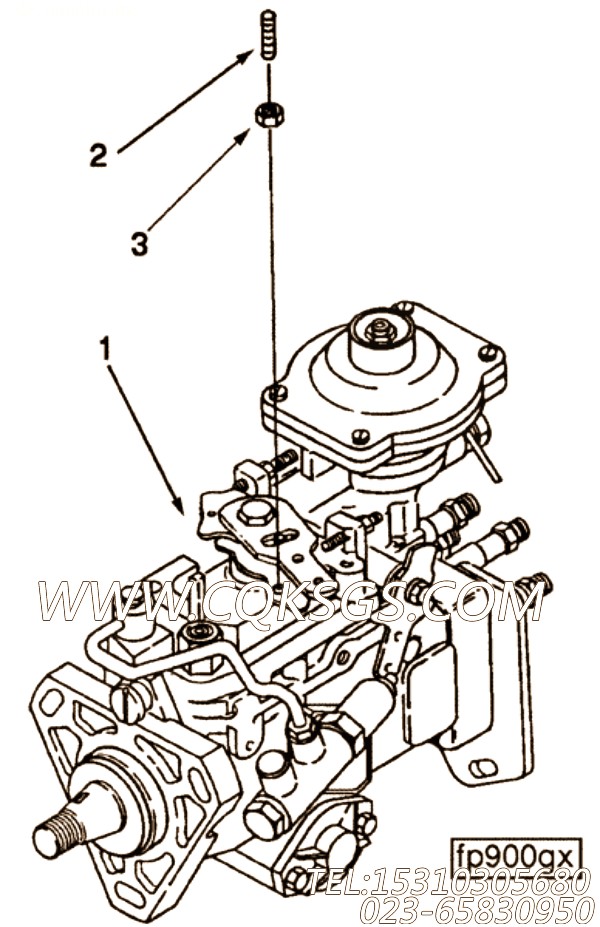 2

3

1

WWW.CQKSGS.COM

fp900gx

TEL:15310305680
023-65830950