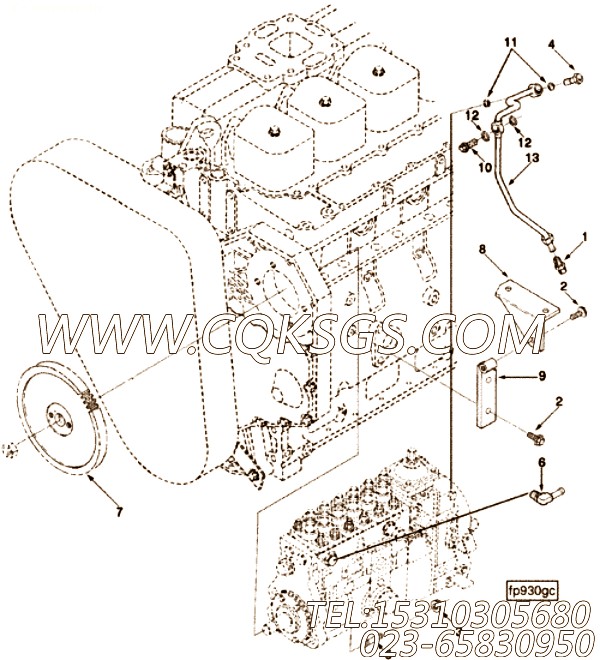 11
4
12
12
10
13
1
8
2
WWW.CQKSGS.COM
9
2
6
7
fp930gc
TEL:15310305680
023-65830950