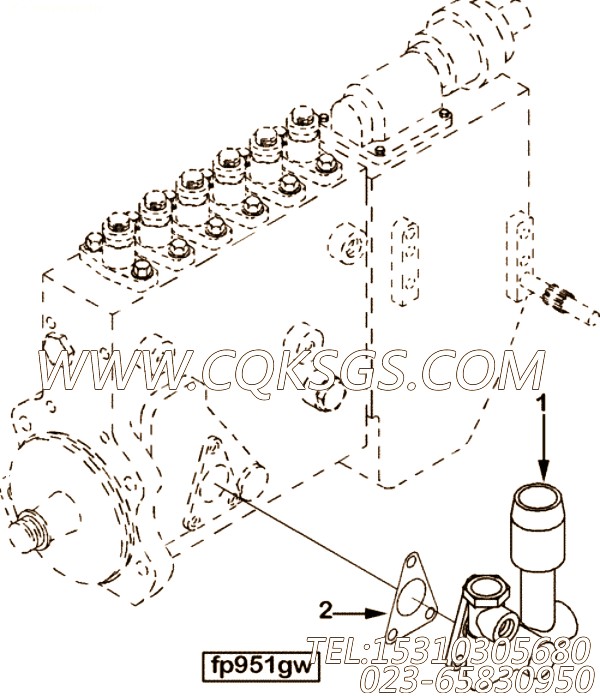 WWW.CQKSGS.COM

1

2

fp951gw

TEL:15310305680
023-65830950