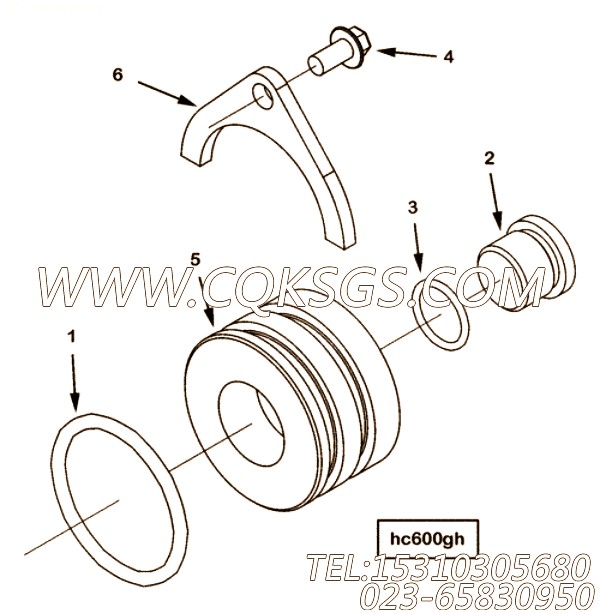 4

6

2

3

5

WWW.CQKSGS.COM

1

hc600gh

TEL:15310305680
023-65830950