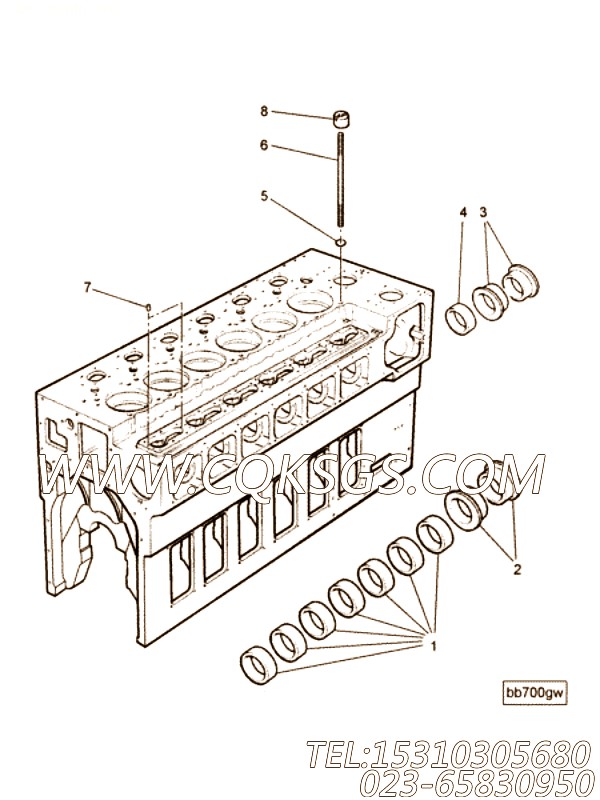 8
6
5
4
3
7
WWW.CQKSGS.COM
2
1
bb700gw
TEL:15310305680
023-65830950