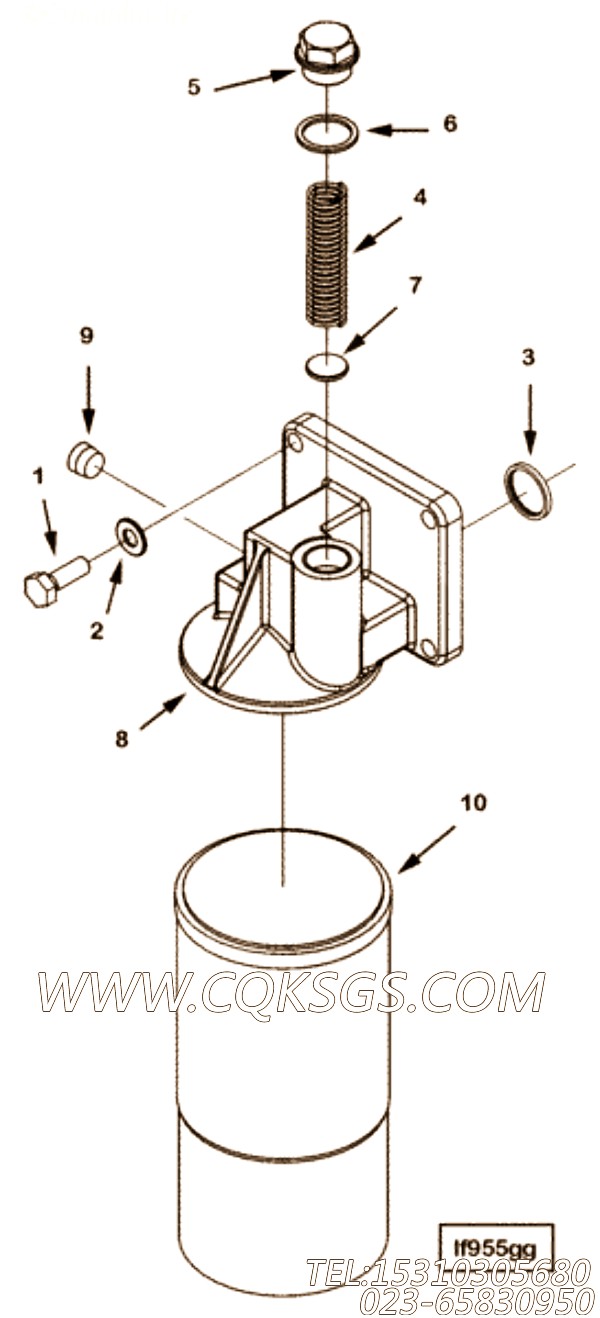 5
6
4
7
9
3
1
2
8
10
WWW.CQKSGS.COM
lf955gg
TEL:15310305680
023-65830950