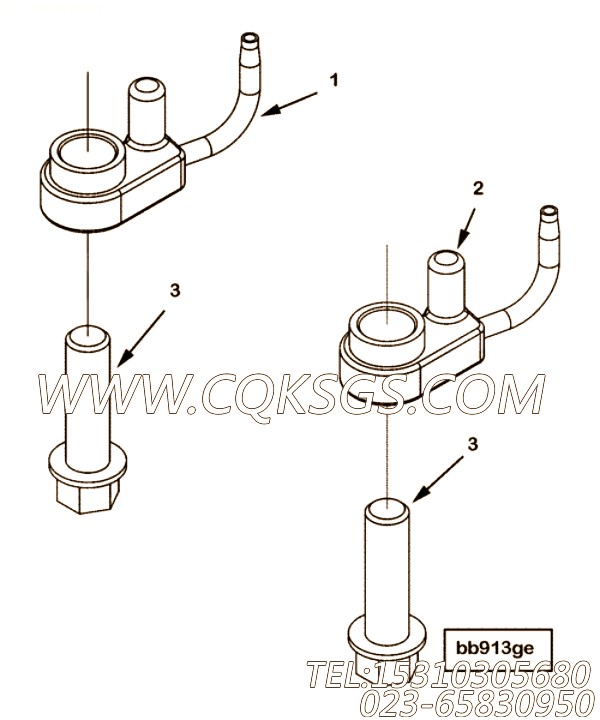 1

2

3

WWW.CQKSGS.COM

3

bb913ge

TEL:15310305680
023-65830950