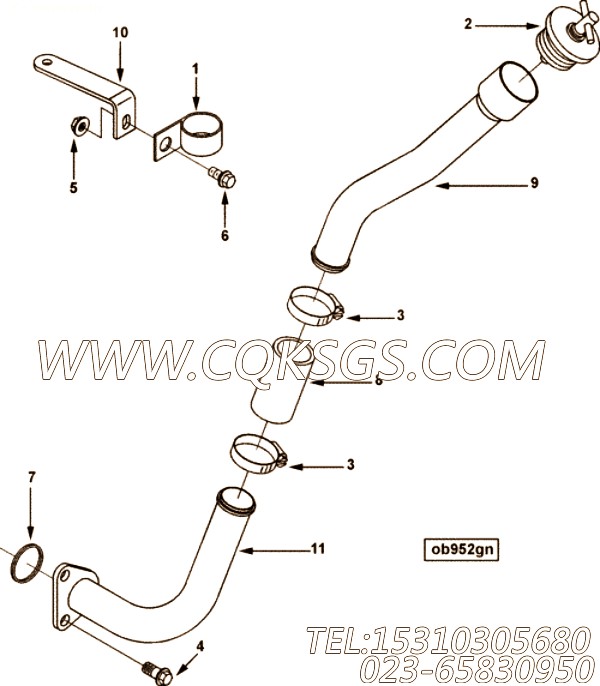 10

1

2

5

6

9

3

WWW.CQKSGS.COM

6

3

7

11

ob952gn

4

TEL:15310305680
023-65830950