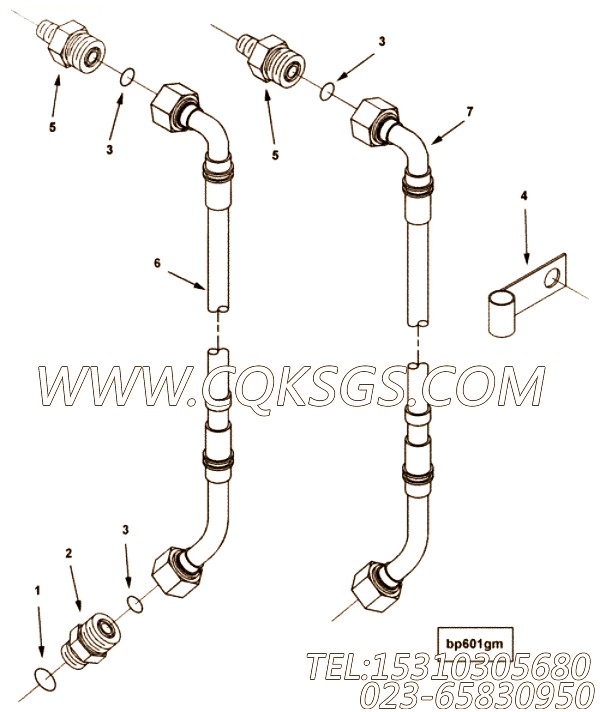 5
3
3
5
7
4
6
WWW.CQKSGS.COM
3
2
1
bp601gm
TEL:15310305680
023-65830950