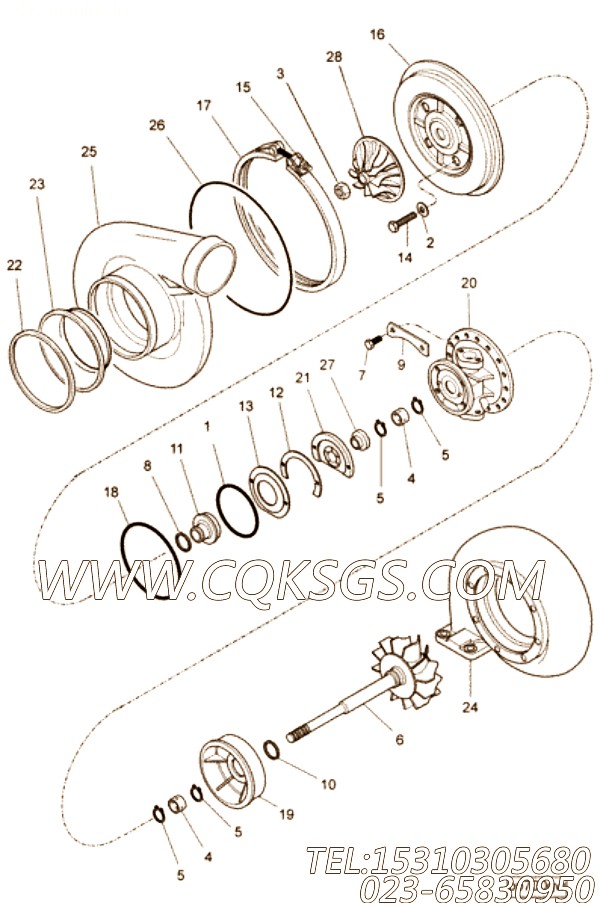 16
28
3
15
17
26
25
23
22
2
14
20
9
7
27
21
12
13
1
11
8
18
5
4
5
WWW.CQKSGS.COM
24
6
10
19
5
4
5
TEL:15310305680
023-65830950