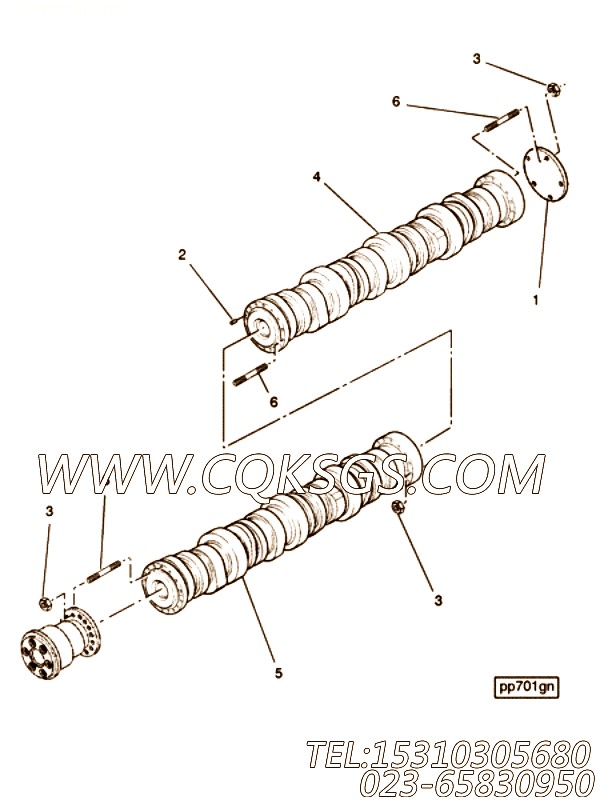 3
6
4
2
1
6
WWW.CQKSGS.COM
3
3
5
pp701gn
TEL:15310305680
023-65830950