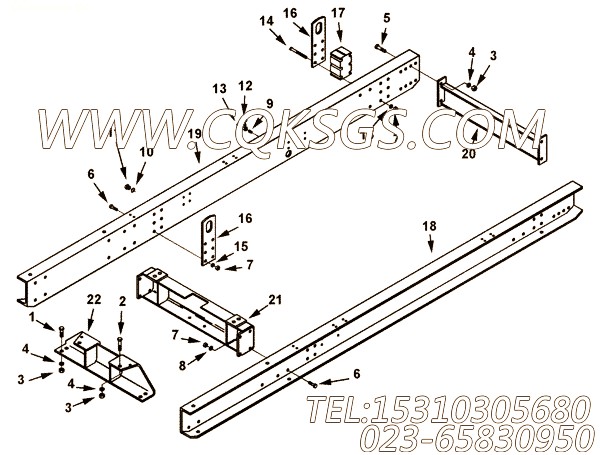 14
16
17
5
4
3
13
12
9
WWW.CQKSGS.COM
19
11
10
20
6
16
15
7
18
22
2
21
1
4
3
7
8
4
3
6
TEL:15310305680
023-65830950