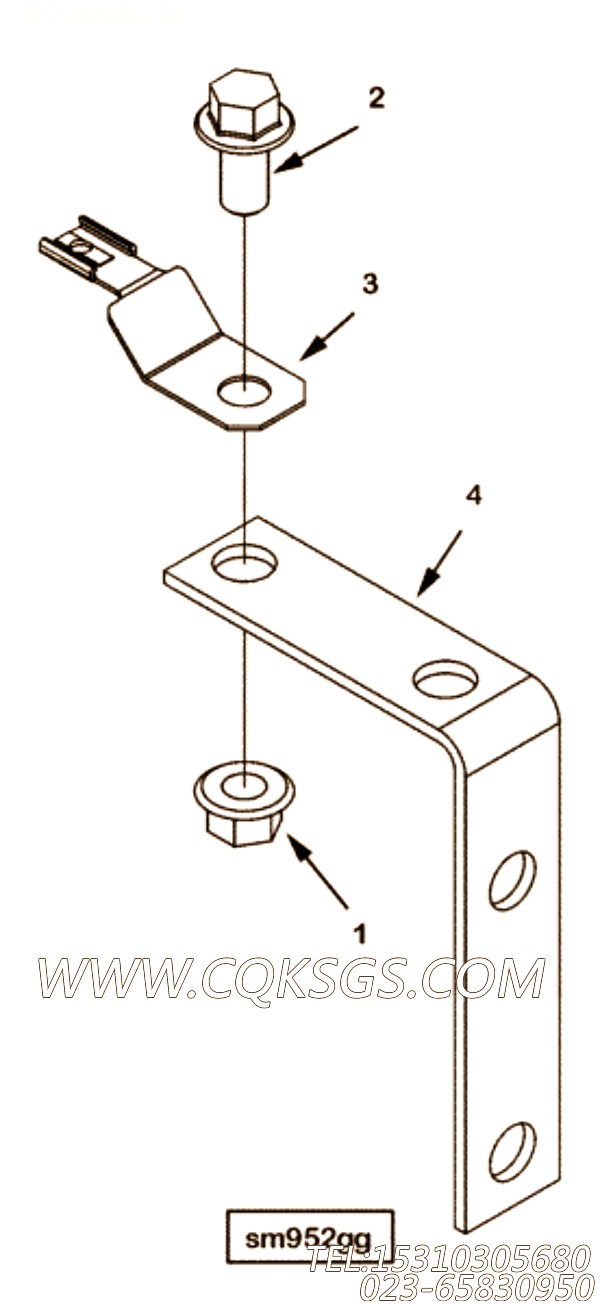 2

3

4

1

WWW.CQKSGS.COM

sm952gg

TEL:15310305680
023-65830950