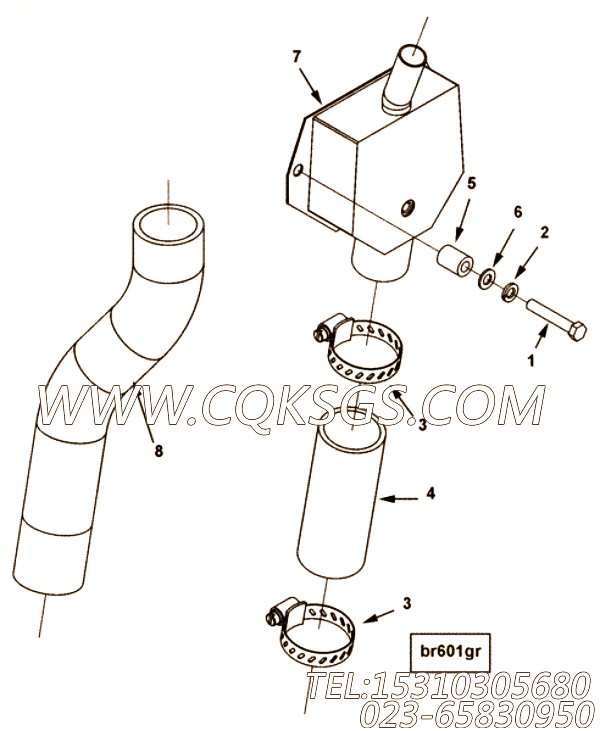 7

5

6

2

1

WWW.CQKSGS.COM

3

8

4

3

br601gr

TEL:15310305680
023-65830950