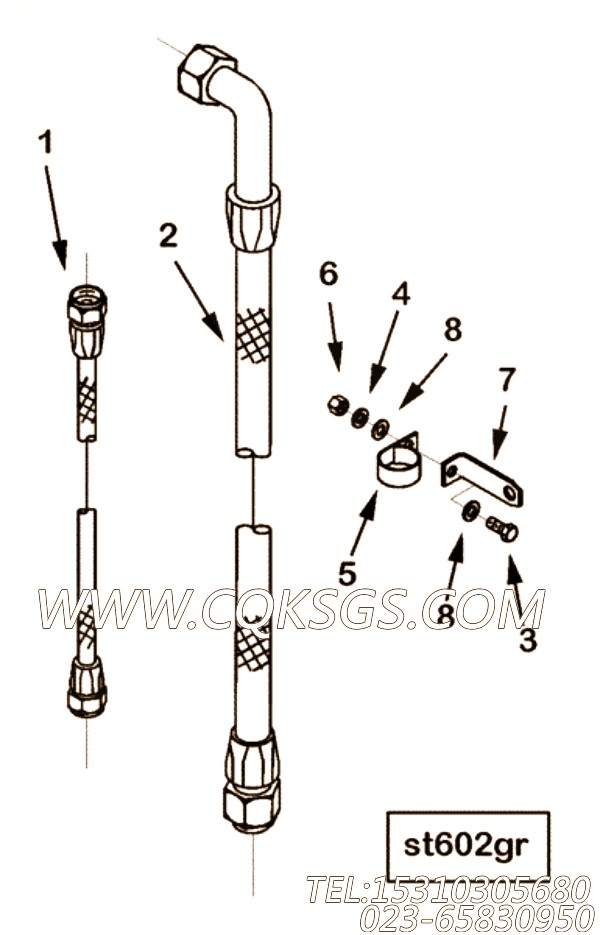 1
2
6
4
8
7
5
8
3
WWW.CQKSGS.COM
st602gr
TEL:15310305680
023-65830950