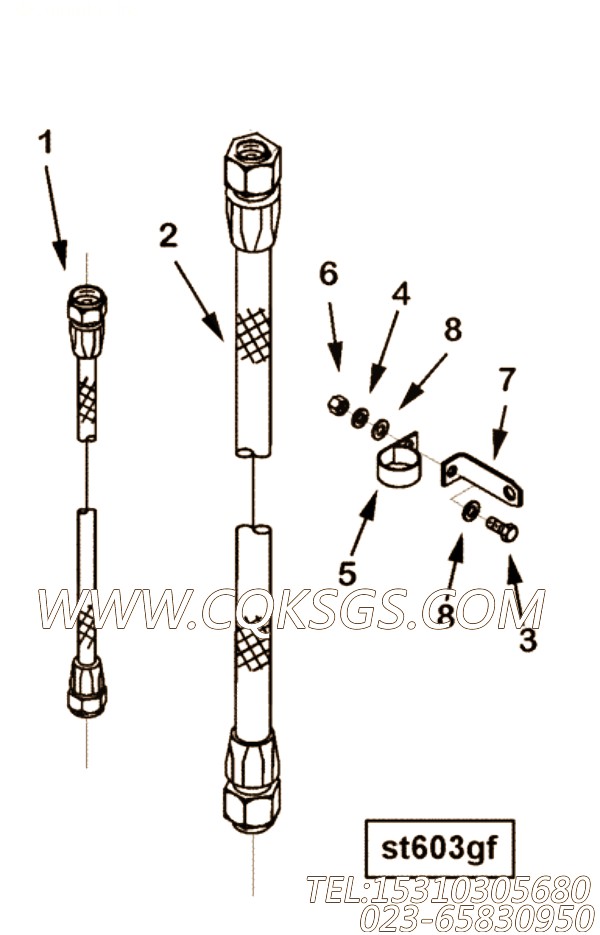 1

2

6

4

8

7

5

8

3

WWW.CQKSGS.COM

st603gf

TEL:15310305680
023-65830950