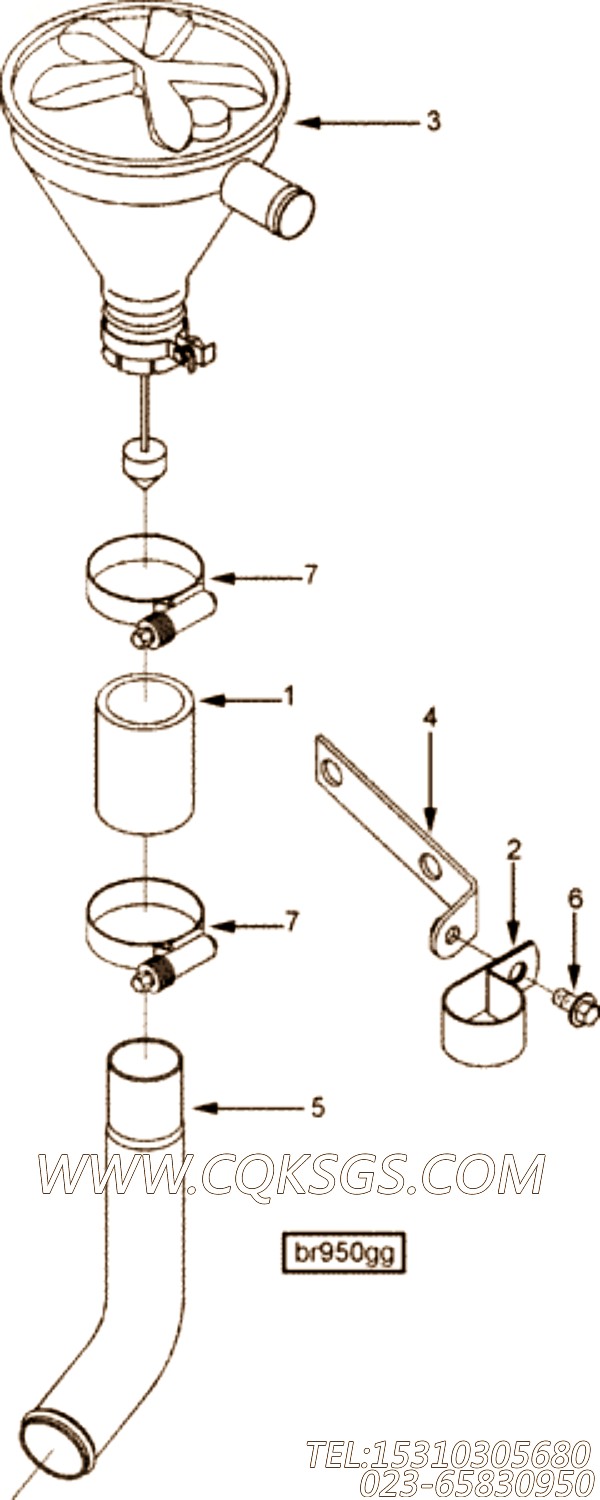 3

7

1

4

2

6

7

5

WWW.CQKSGS.COM

br950gg

TEL:15310305680
023-65830950