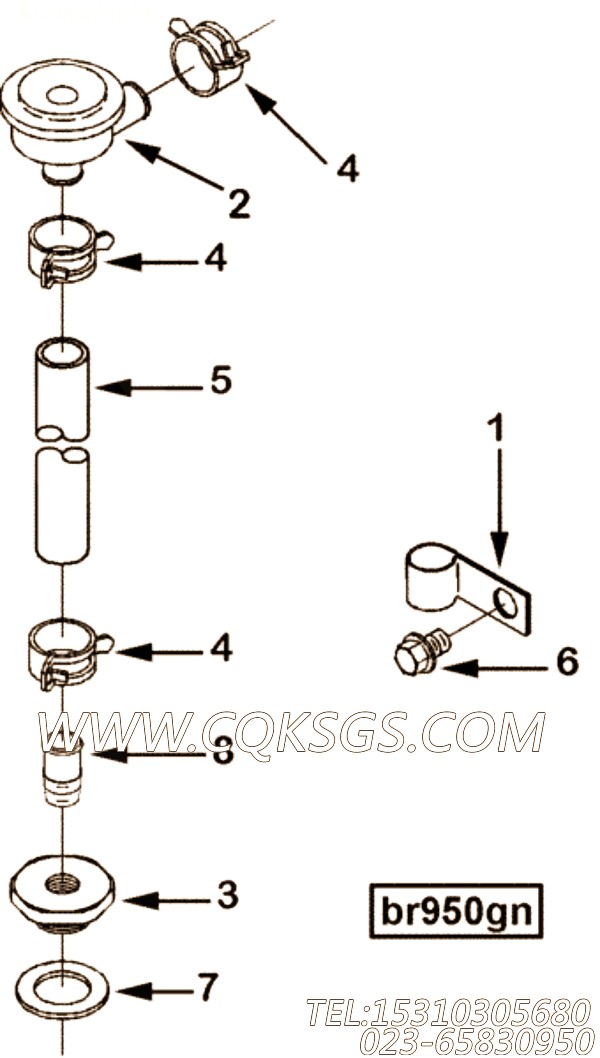 4
2
4
5
1
4
6
WWW.CQKSGS.COM
8
3
br950gn
7
TEL:15310305680
023-65830950