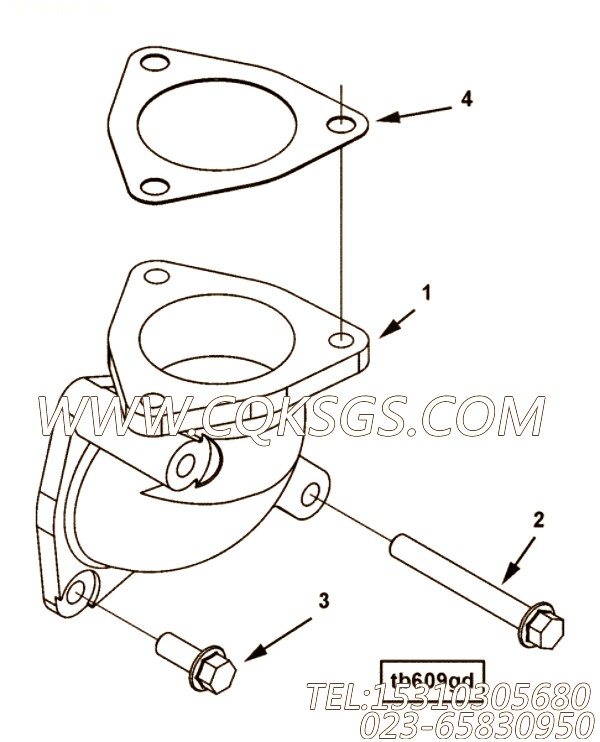 4

1

WWW.CQKSGS.COM

2

3

tb609gd

TEL:15310305680
023-65830950