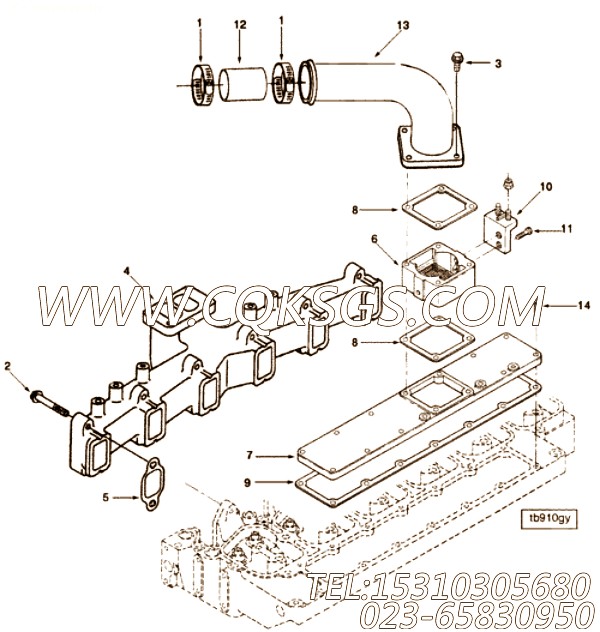 1
12
1
13
3
10
8
11
6
4
WWW.CQKSGS.COM
14
8
2
7
9
5
tb910gy
TEL:15310305680
023-65830950