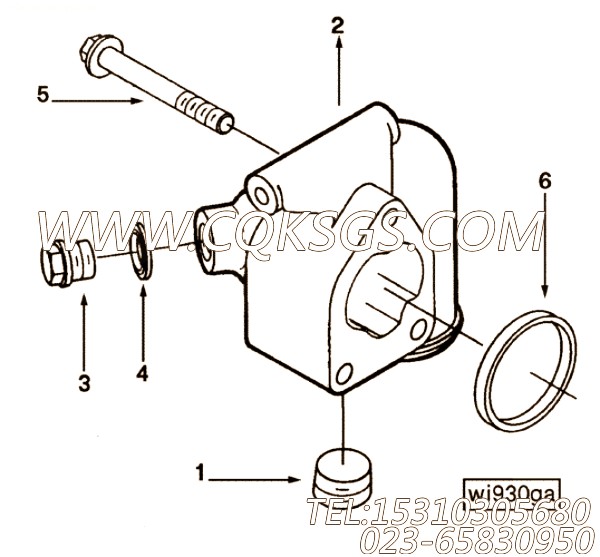 2

5

6

WWW.CQKSGS.COM

3

4

1

wj930ga

TEL:15310305680
023-65830950