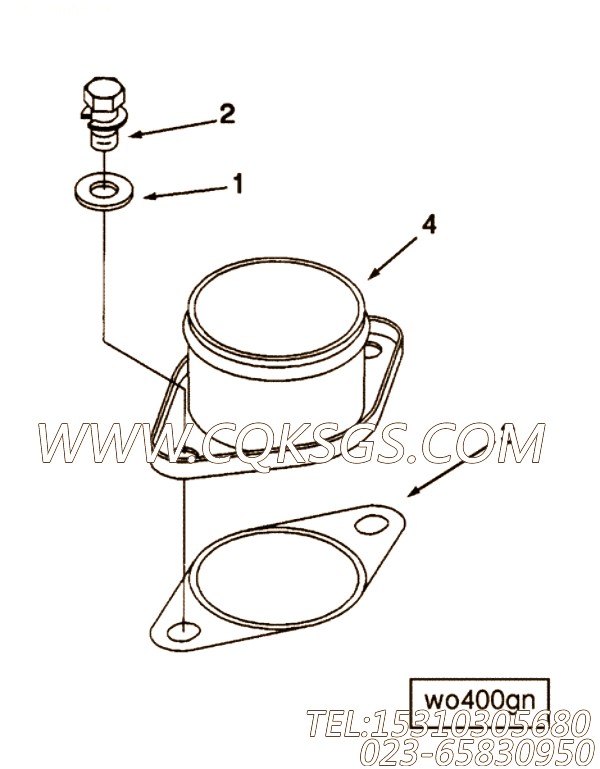 2

1

4

WWW.CQKSGS.COM

wo400gn

TEL:15310305680
023-65830950