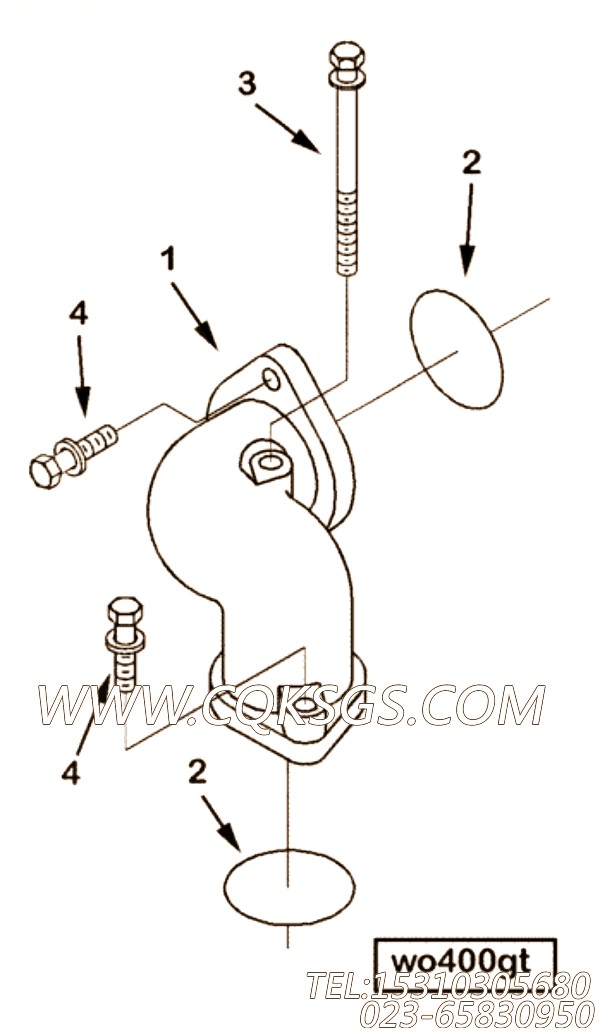 3
2
1
4
WWW.CQKSGS.COM
4
2
wo400gt
TEL:15310305680
023-65830950