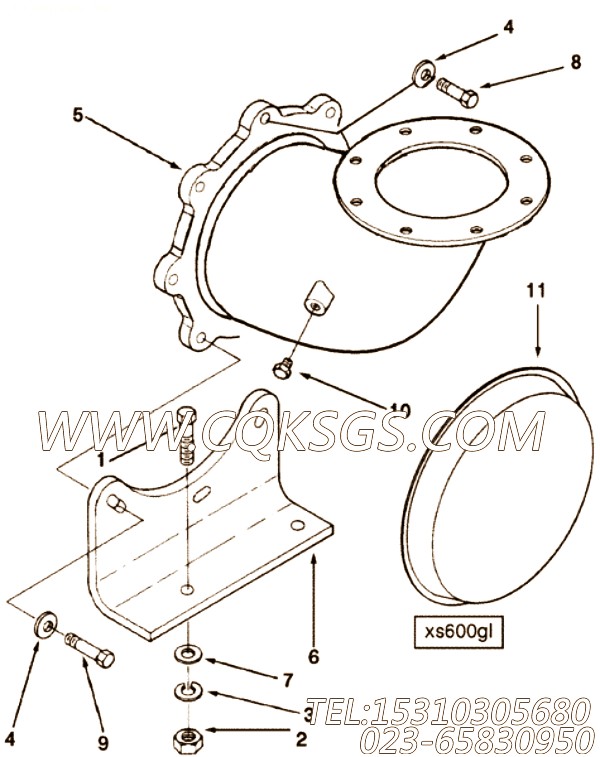 4
8
5
11
10
WWW.CQKSGS.COM
1
6
xs600gl
7
3
4
9
2
TEL:15310305680
023-65830950