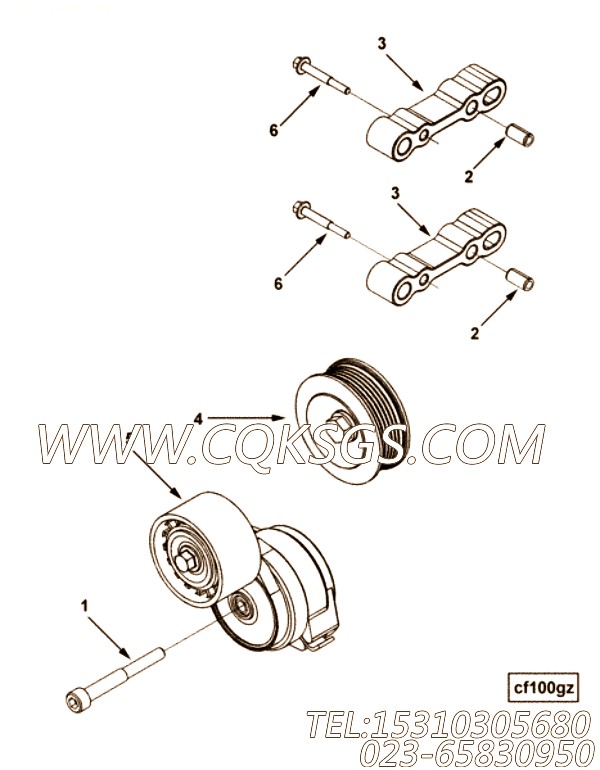 3
6
2
3
6
2
4
WWW.CQKSGS.COM
5
1
cf100gz
TEL:15310305680
023-65830950