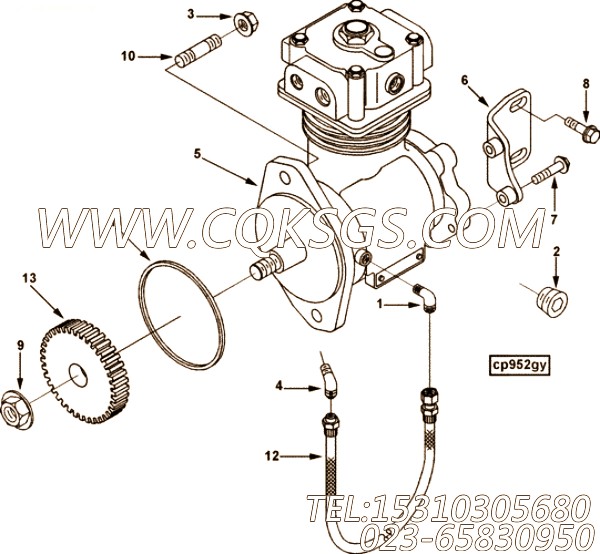 3
10
6
8
5
7
WWW.CQKSGS.COM
2
13
1
9
cp952gy
4
12
TEL:15310305680
023-65830950