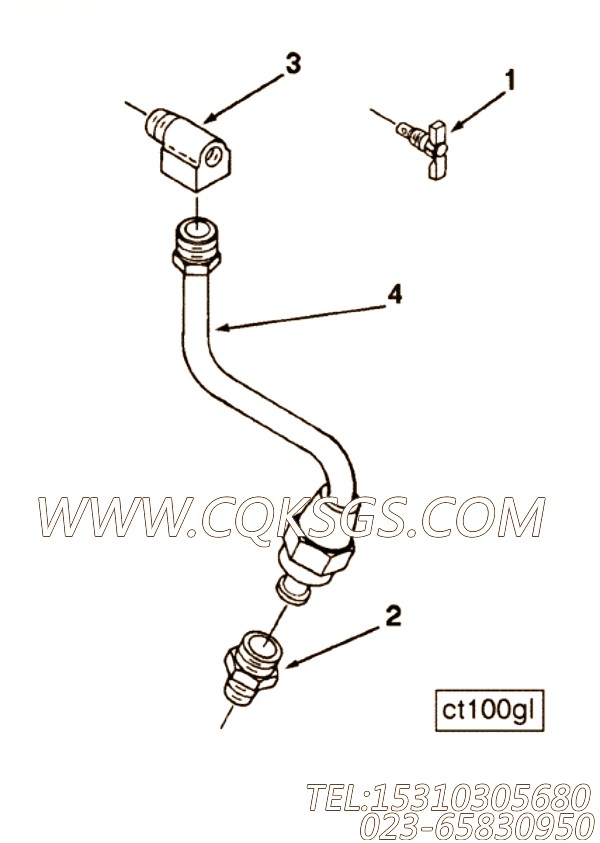 3

1

4

WWW.CQKSGS.COM

2

ct100gl

TEL:15310305680
023-65830950